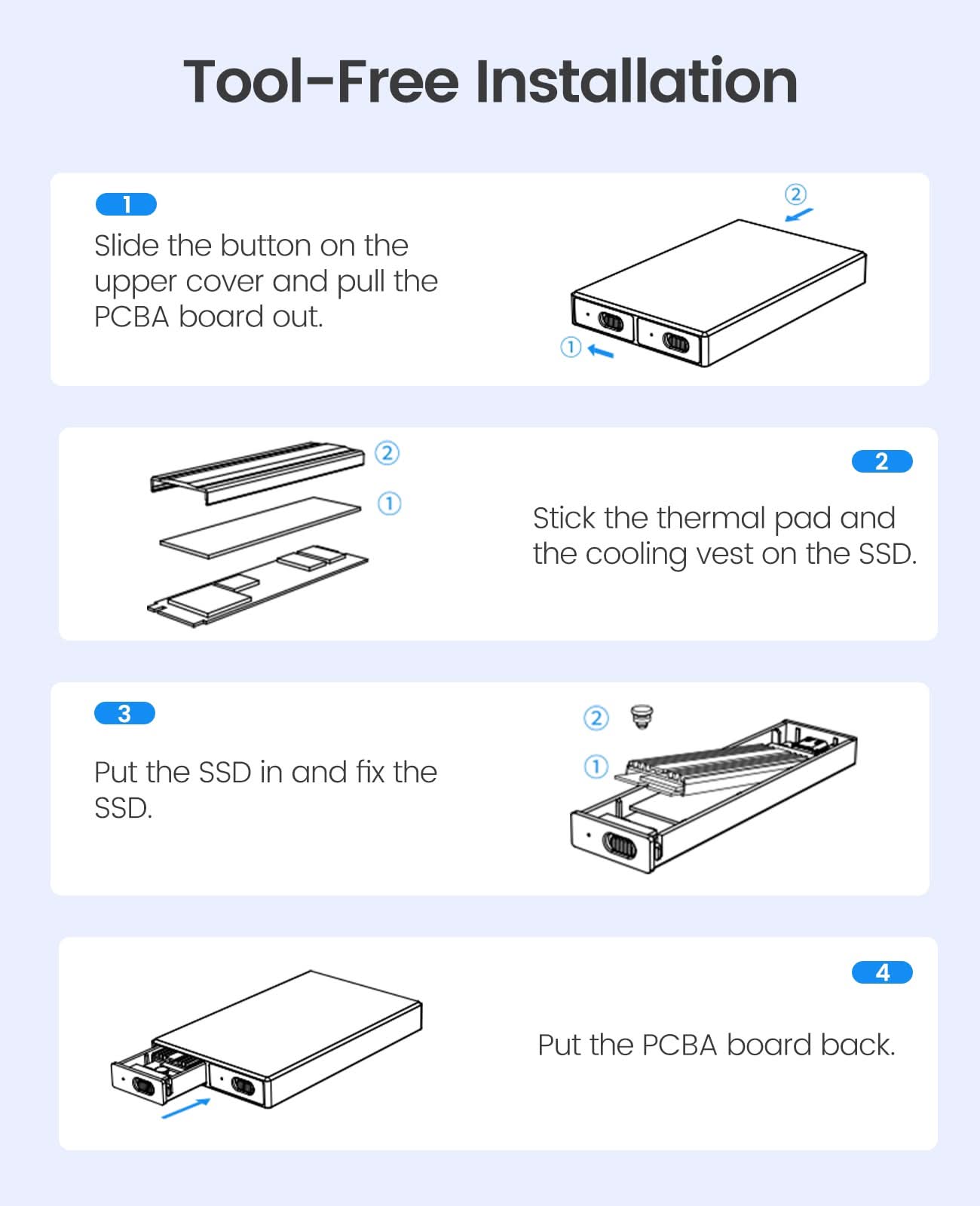 Tool-Free Installation

1

Slide the button on the upper cover and pull the PCBA board out.

②

①

②

①

2

Stick the thermal pad and the cooling vest on the SSD.

3

Put the SSD in and fix the SSD.

②

①

4

Put the PCBA board back.