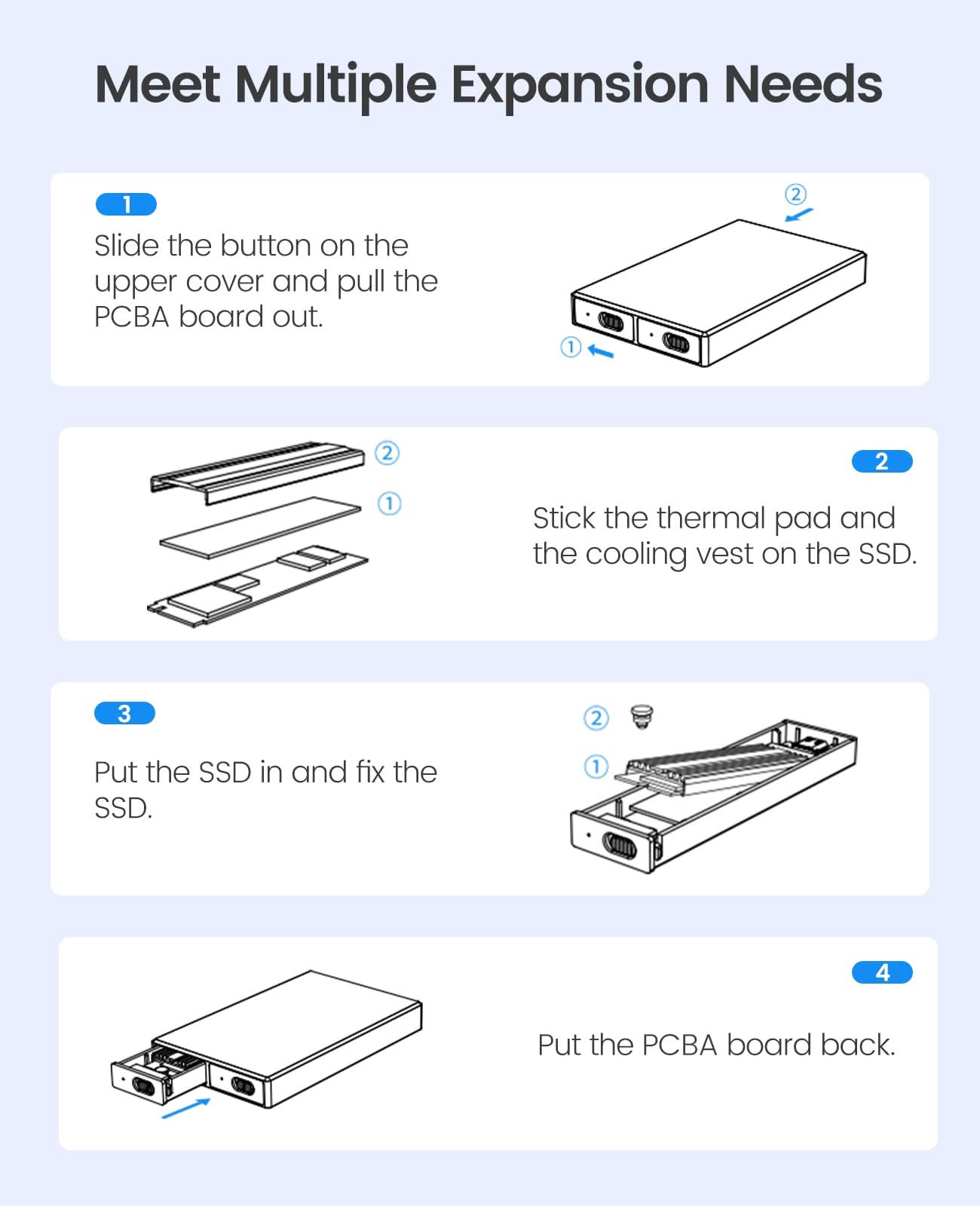 Meet Multiple Expansion Needs

1

Slide the button on the upper cover and pull the PCBA board out.

②

①

②

①

2

Stick the thermal pad and the cooling vest on the SSD.

3

Put the SSD in and fix the SSD.

②

①

4

Put the PCBA board back.